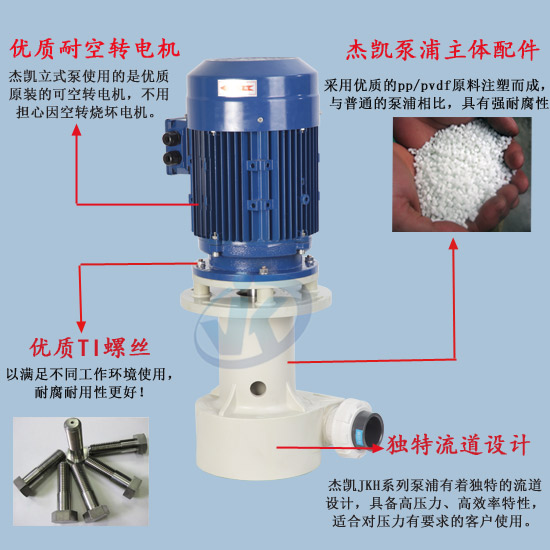 优质耐空转电机

杰凯立式泵使用的是优质原装的可空转电机，不用担心因空转烧坏电机。

杰凯泵浦主体配件

采用优质的pp/pvdf原料注塑而成，与普通的泵浦相比，具有强耐腐性

优质TI螺丝

以满足不同工作环境使用，耐腐耐用性更好！

独特流道设计

杰凯JKH系列泵浦有着独特的流道设计，具备高压力、高效率特性，适合对压力有要求的客户使用。